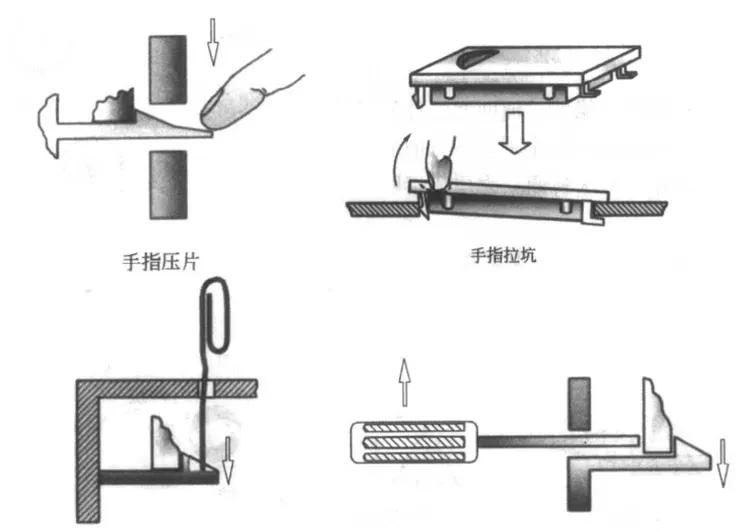 手指压片

手指拉坑